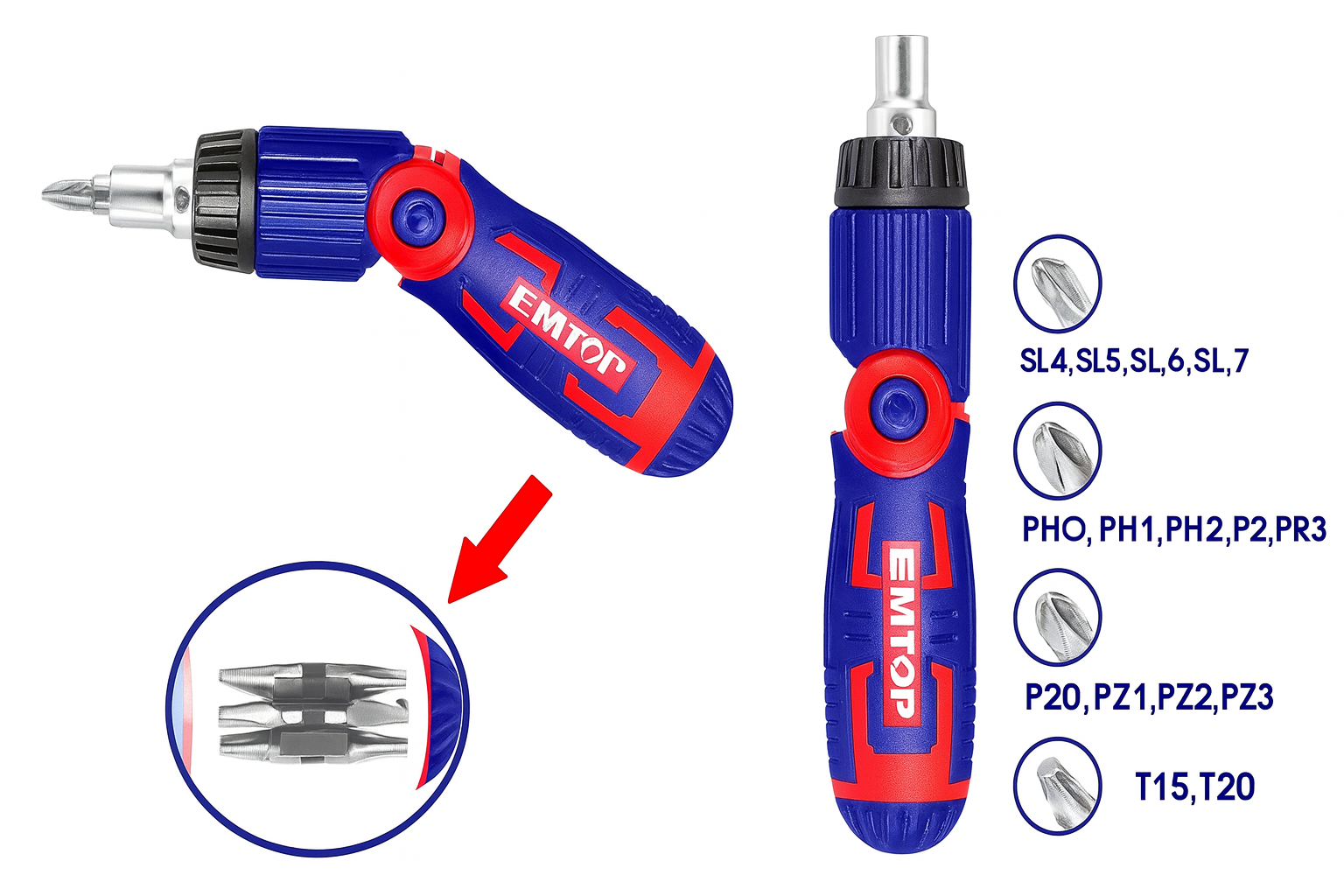 EMTOP

EMTOP

SL4,SL5,SL,6,SL,7

PHO, PH1,PH2,P2,PR3

P20,PZ1,PZ2,PZ3

T15,T20