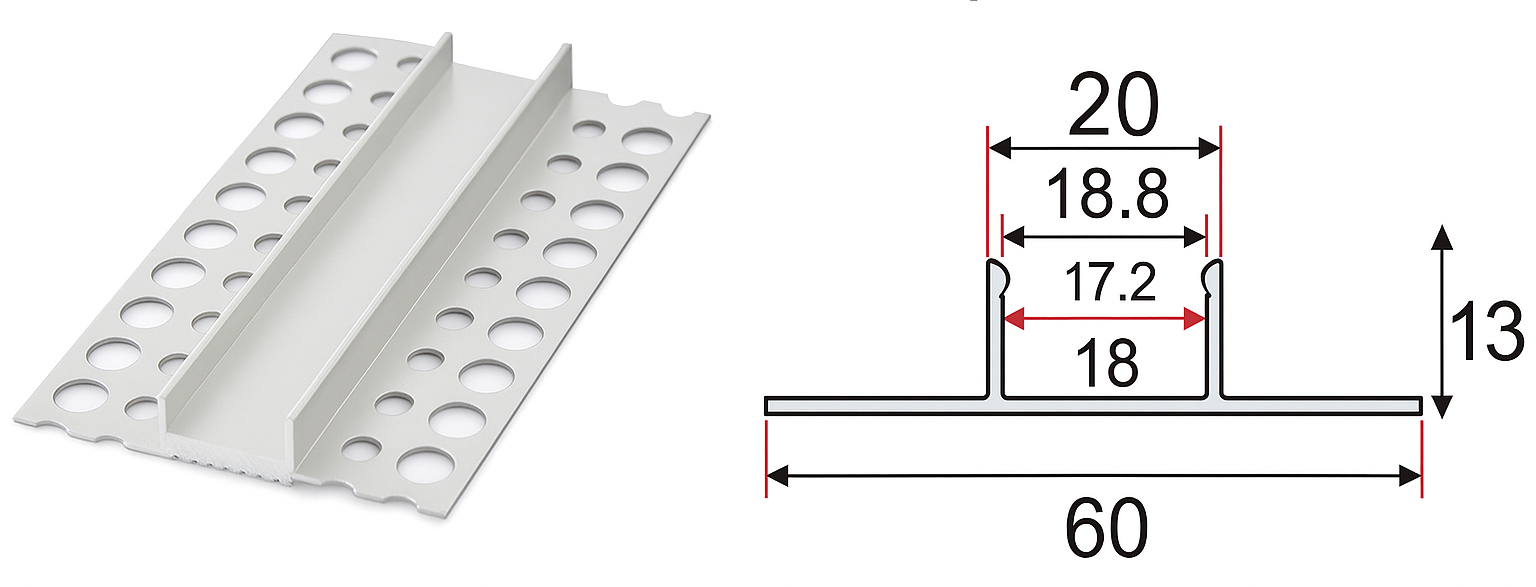 20
18.8
17.2
18
13
60